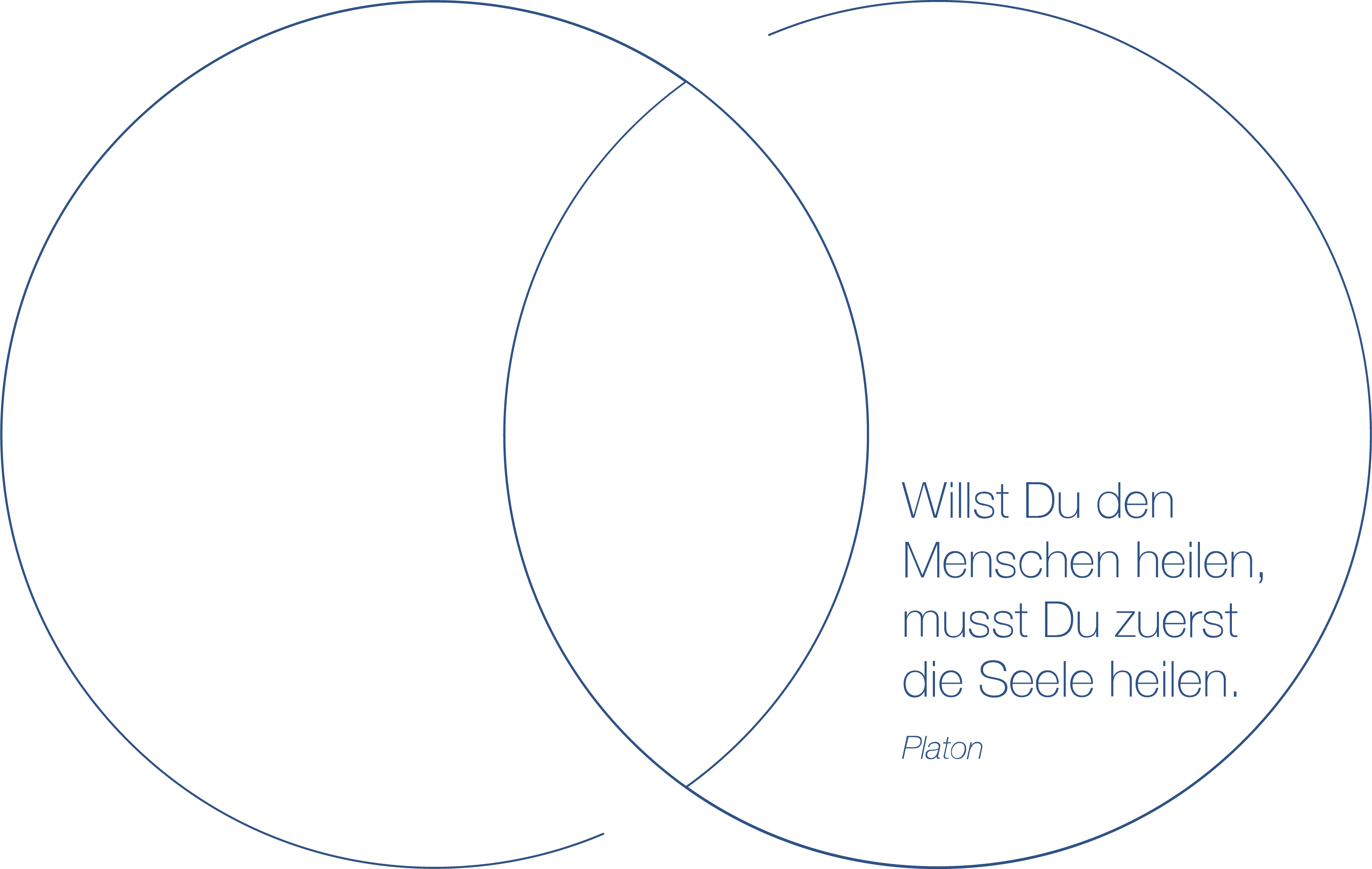 Willst Du den Menschen heilen, musst Du zuerst die Seele heilen.

Platon